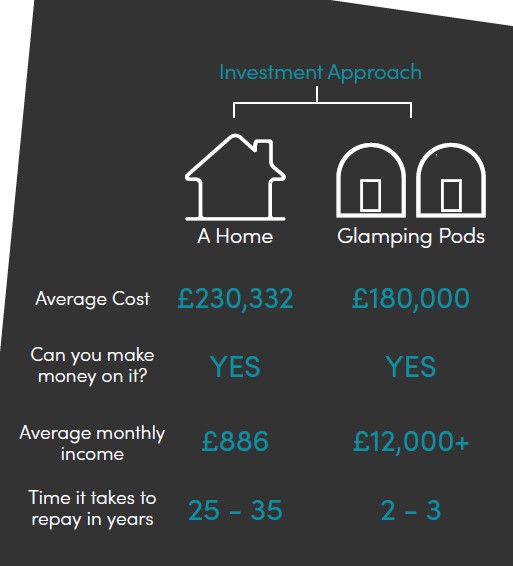 Investment Approach

| | A Home | Glamping Pods |
|---|---|---|
| Average Cost | £230,332 | £180,000 |
| Can you make money on it? | YES | YES |
| Average monthly income | £886 | £12,000+ |
| Time it takes to repay in years | 25 - 35 | 2 - 3 |